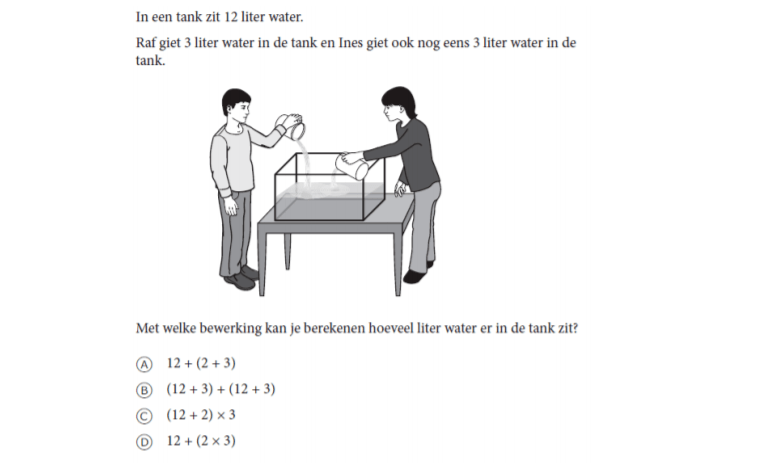 In een tank zit 12 liter water.

Raf giet 3 liter water in de tank en Ines giet ook nog eens 3 liter water in de tank.

Met welke bewerking kan je berekenen hoeveel liter water er in de tank zit?

Ⓐ $12 + (2 + 3)$

Ⓑ $(12 + 3) + (12 + 3)$

Ⓒ $(12 + 2) \times 3$

Ⓓ $12 + (2 \times 3)$