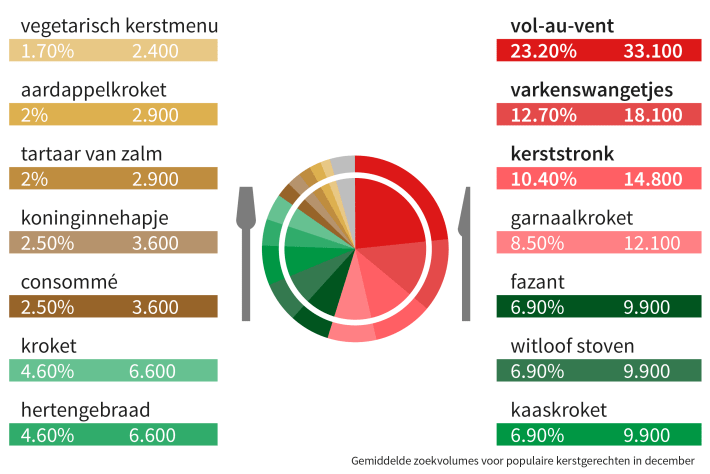 vegetarisch kerstmenu
1.70% 2.400

aardappelkroket
2% 2.900

tartaar van zalm
2% 2.900

koninginnehapje
2.50% 3.600

consommé
2.50% 3.600

kroket
4.60% 6.600

hertengebraad
4.60% 6.600

vol-au-vent
23.20% 33.100

varkenswangetjes
12.70% 18.100

kerststronk
10.40% 14.800

garnaalkroket
8.50% 12.100

fazant
6.90% 9.900

witloof stoven
6.90% 9.900

kaaskroket
6.90% 9.900

Gemiddelde zoekvolumes voor populaire kerstgerechten in december